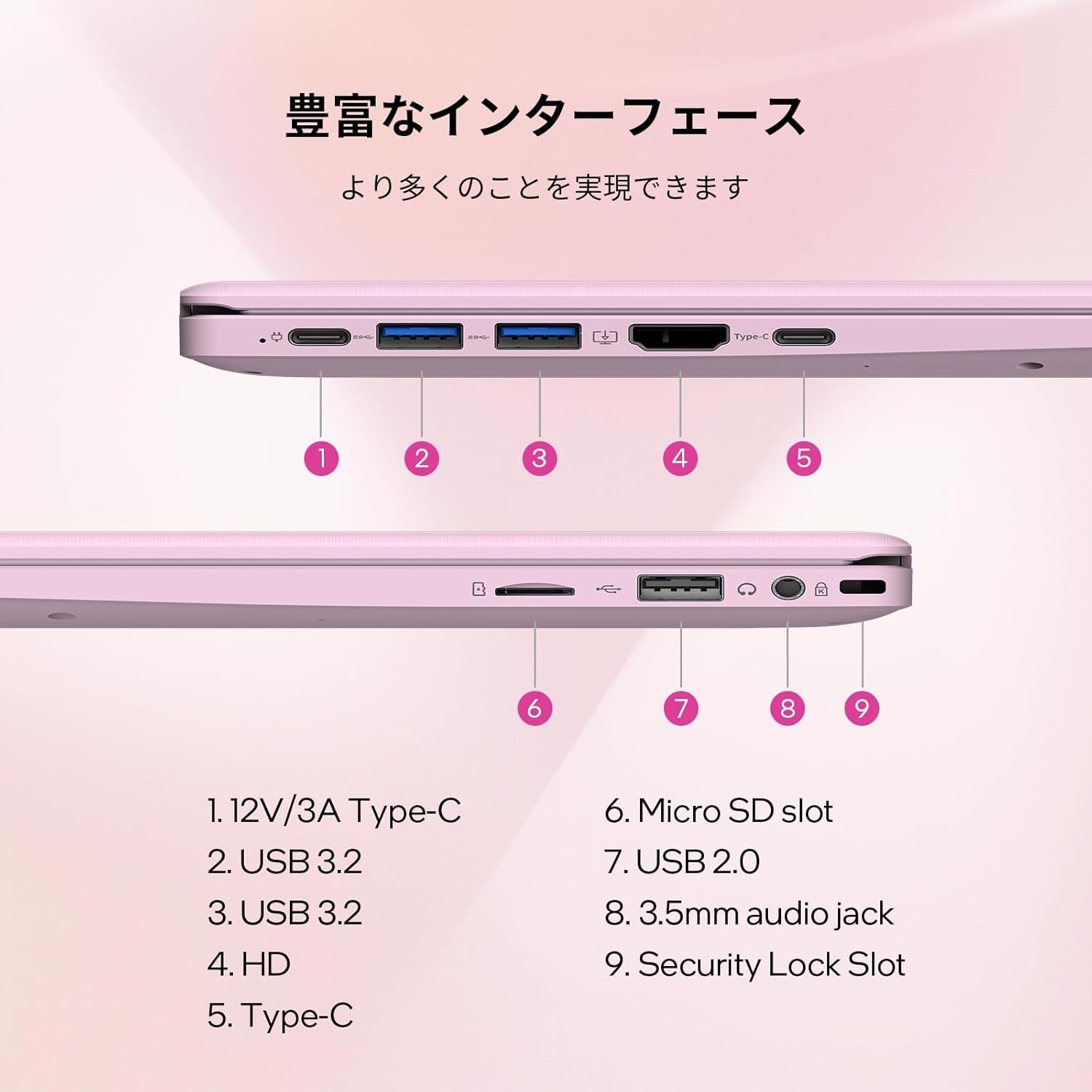 豊富なインターフェース

より多くのことを実現できます

Type-C

1
2
3
4
5

6
7
8
9

1. 12V/3A Type-C
2. USB 3.2
3. USB 3.2
4. HD
5. Type-C

6. Micro SD slot
7. USB 2.0
8. 3.5mm audio jack
9. Security Lock Slot